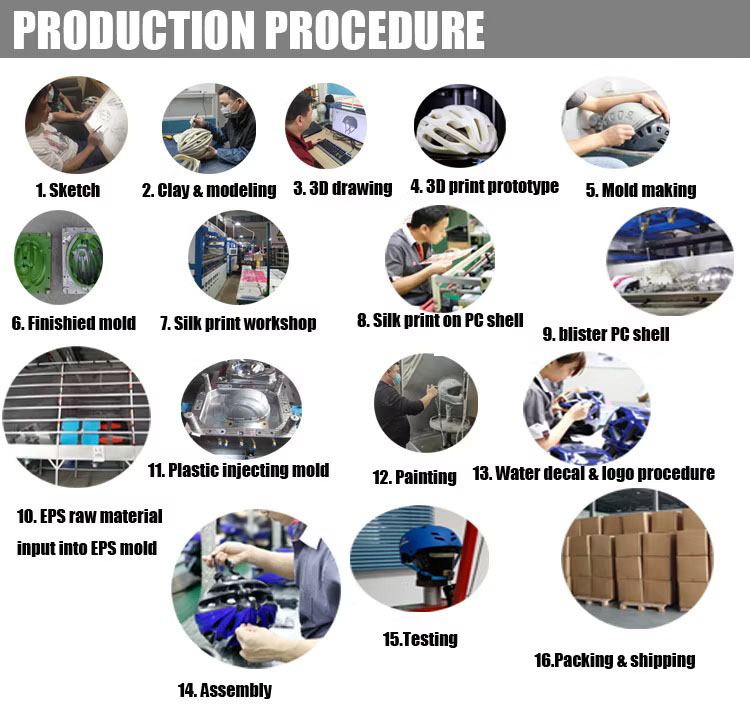 PRODUCTION PROCEDURE

1. Sketch

2. Clay & modeling

3. 3D drawing

4. 3D print prototype

5. Mold making

6. Finishied mold

7. Silk print workshop

8. Silk print on PC shell

9. blister PC shell

10. EPS raw material input into EPS mold

11. Plastic injecting mold

12. Painting

13. Water decal & logo procedure

14. Assembly

15.Testing

16.Packing & shipping