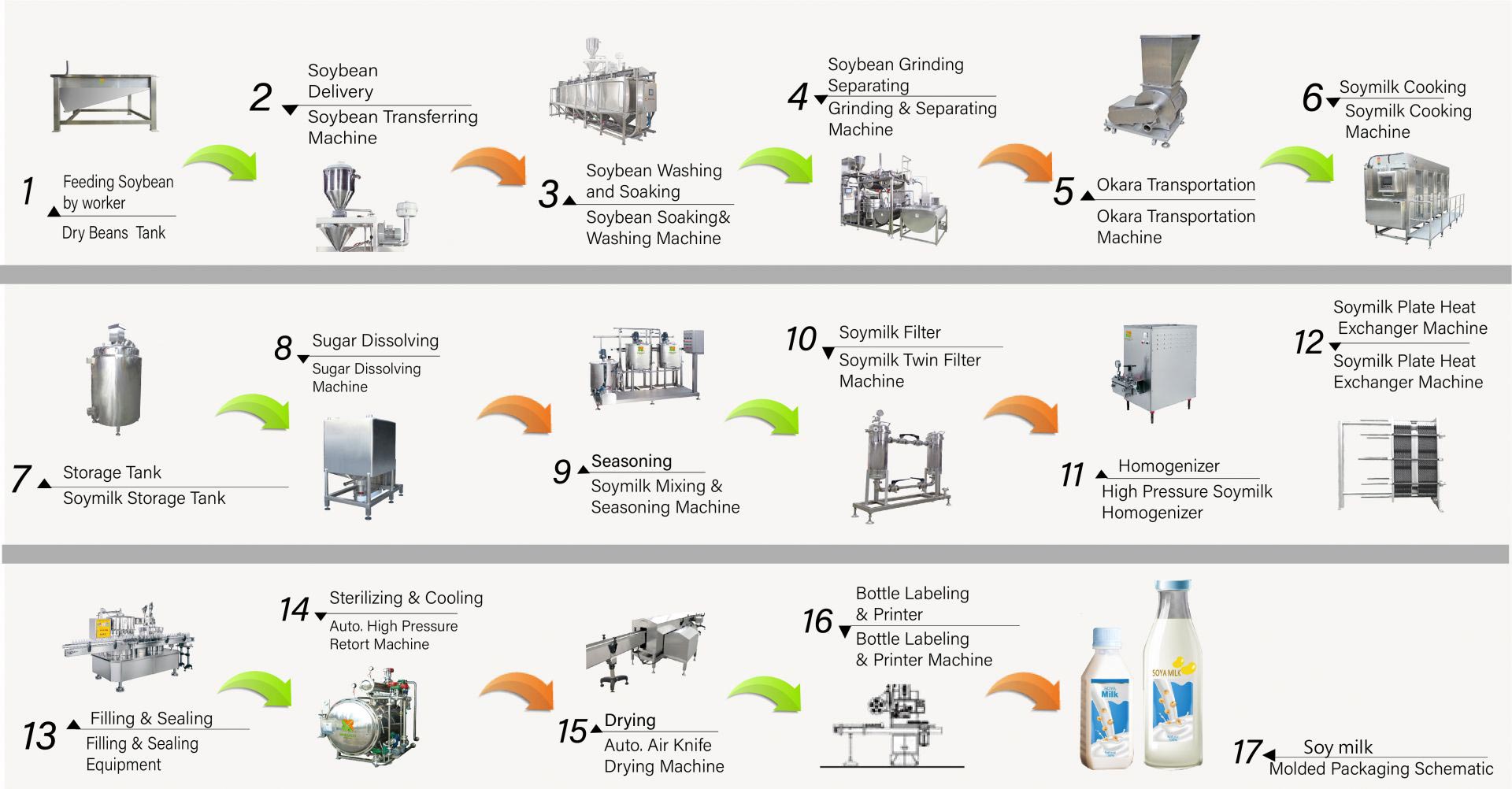 1 Feeding Soybean by worker
Dry Beans Tank

2 Soybean Delivery
Soybean Transferring Machine

3 Soybean Washing and Soaking
Soybean Soaking& Washing Machine

4 Soybean Grinding Separating
Grinding & Separating Machine

5 Okara Transportation
Okara Transportation Machine

6 Soymilk Cooking
Soymilk Cooking Machine

7 Storage Tank
Soymilk Storage Tank

8 Sugar Dissolving
Sugar Dissolving Machine

9 Seasoning
Soymilk Mixing & Seasoning Machine

10 Soymilk Filter
Soymilk Twin Filter Machine

11 Homogenizer
High Pressure Soymilk Homogenizer

12 Soymilk Plate Heat Exchanger Machine
Soymilk Plate Heat Exchanger Machine

13 Filling & Sealing
Filling & Sealing Equipment

14 Sterilizing & Cooling
Auto. High Pressure Retort Machine

15 Drying
Auto. Air Knife Drying Machine

16 Bottle Labeling & Printer
Bottle Labeling & Printer Machine

SOYA Milk
SOYA MILK

17 Soy milk
Molded Packaging Schematic